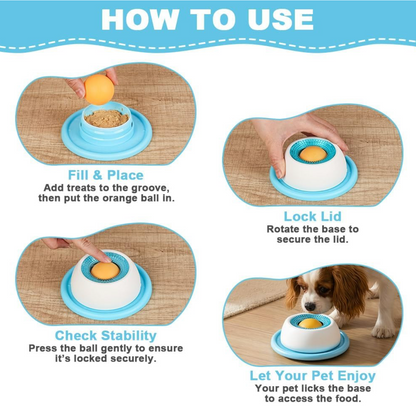 HOW TO USE

Fill & Place
Add treats to the groove, then put the orange ball in.

Lock Lid
Rotate the base to secure the lid.

Check Stability
Press the ball gently to ensure it's locked securely.

Let Your Pet Enjoy
Your pet licks the base to access the food.